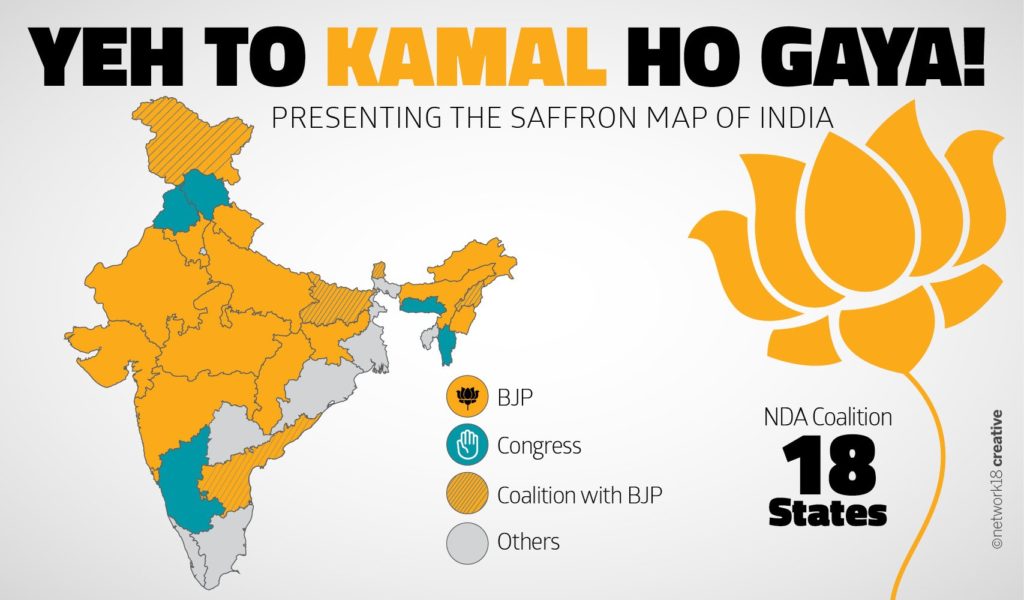 YEH TO KAMAL HO GAYA!
PRESENTING THE SAFFRON MAP OF INDIA

BJP
Congress
Coalition with BJP
Others

NDA Coalition
18
States

©network18 creative